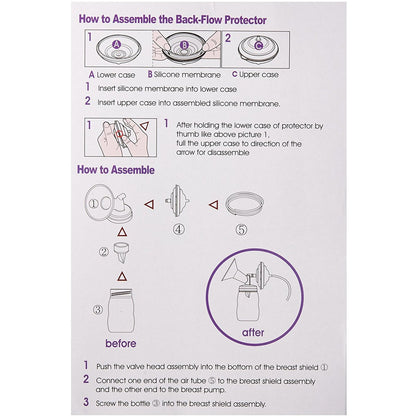 How to Assemble the Back-Flow Protector

1 A B 2 C

A Lower case B Silicone membrane C Upper case

1 Insert silicone membrane into lower case

2 Insert upper case into assembled silicone membrane.

1

1 After holding the lower case of protector by thumb like above picture 1, full the upper case to direction of the arrow for disassemble

How to Assemble

①

④

⑤

②

③

before

after

1 Push the valve head assembly into the bottom of the breast shield ①

2 Connect one end of the air tube ⑤ to the breast shield assembly and the other end to the breast pump.

3 Screw the bottle ③ into the breast shield assembly.